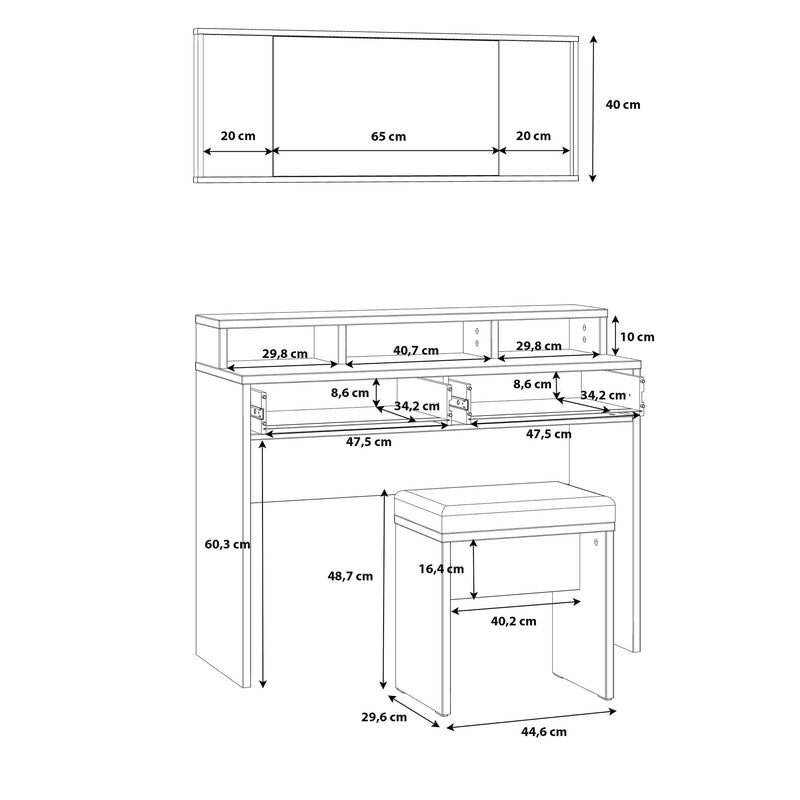 40 cm
20 cm
65 cm
20 cm

10 cm
29,8 cm
40,7 cm
29,8 cm
8,6 cm
34,2 cm
8,6 cm
34,2 cm
47,5 cm
47,5 cm
60,3 cm
48,7 cm
16,4 cm
40,2 cm
29,6 cm
44,6 cm