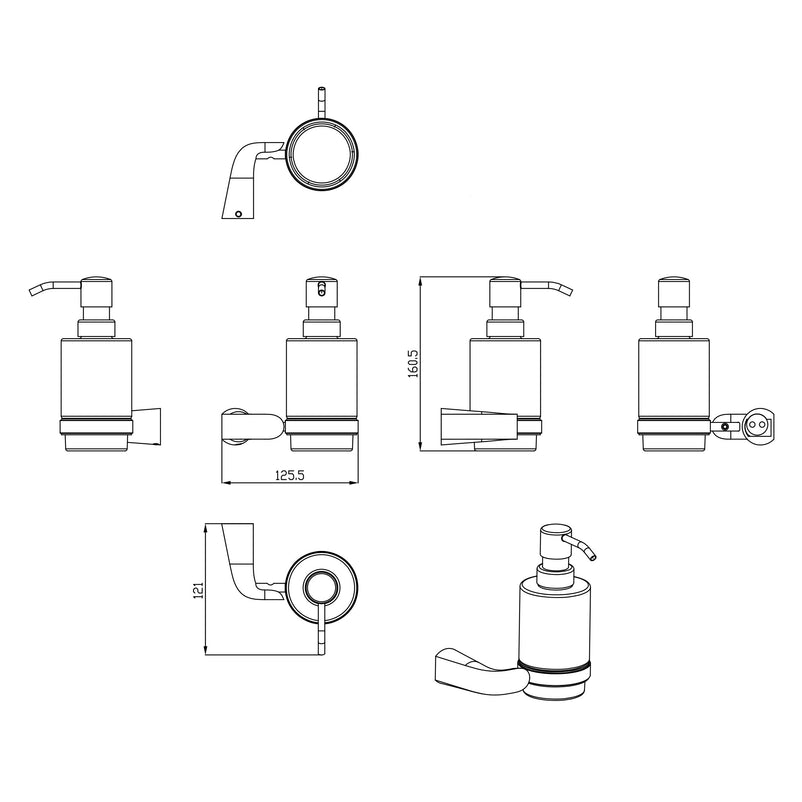 160.5

125.5

121