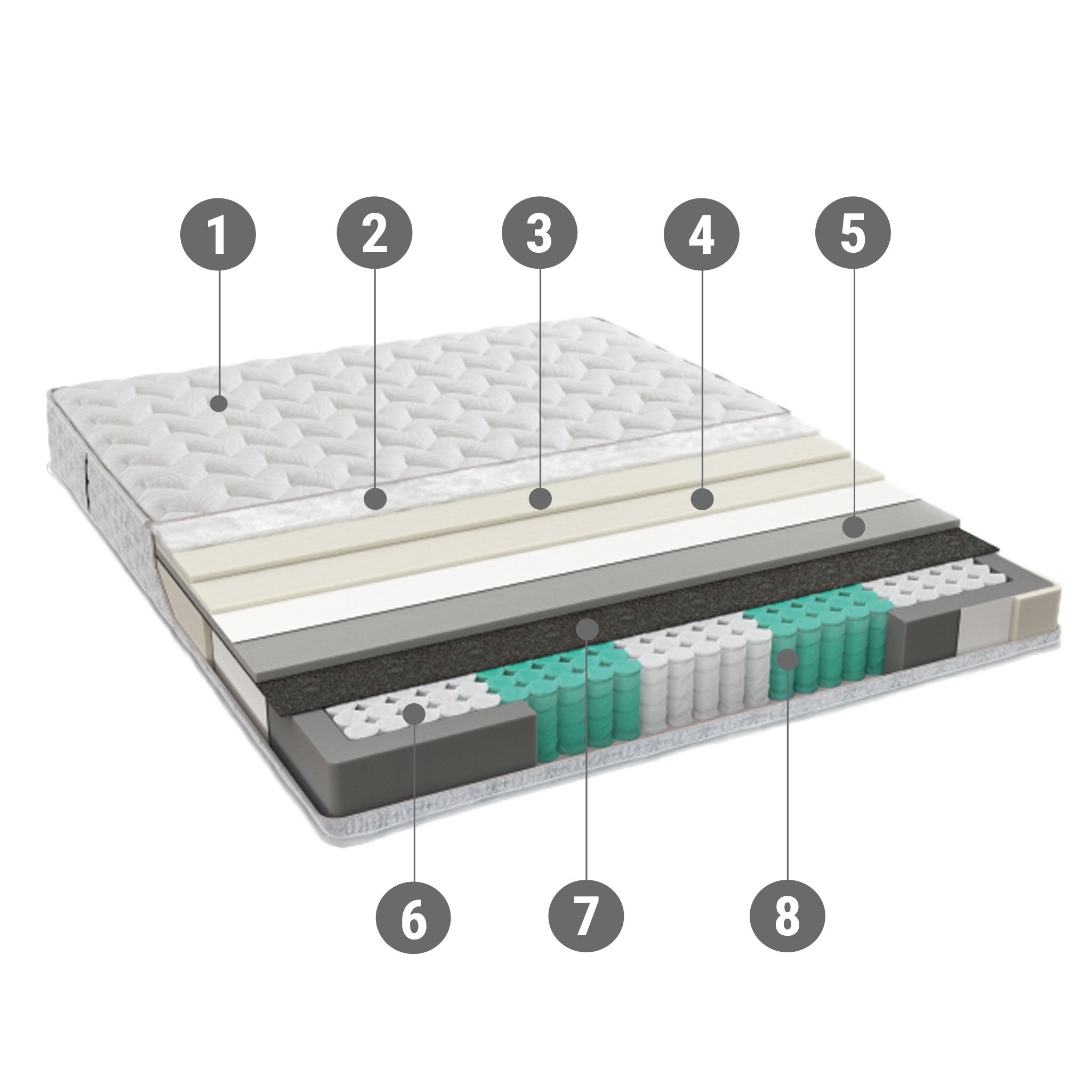 1
2
3
4
5
6
7
8