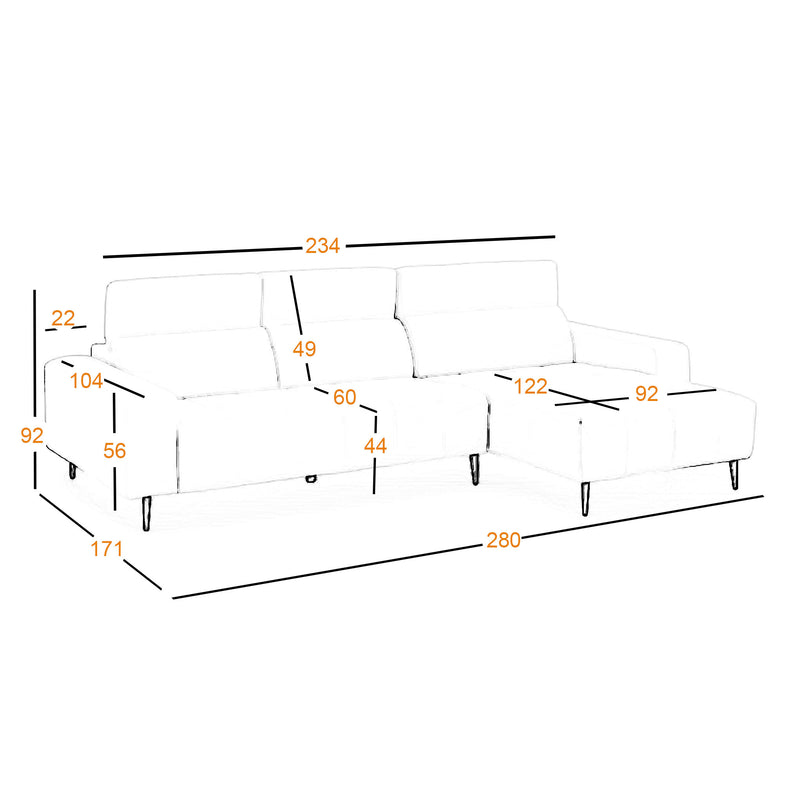 234
22
49
104
60
122
92
92
56
44
171
280