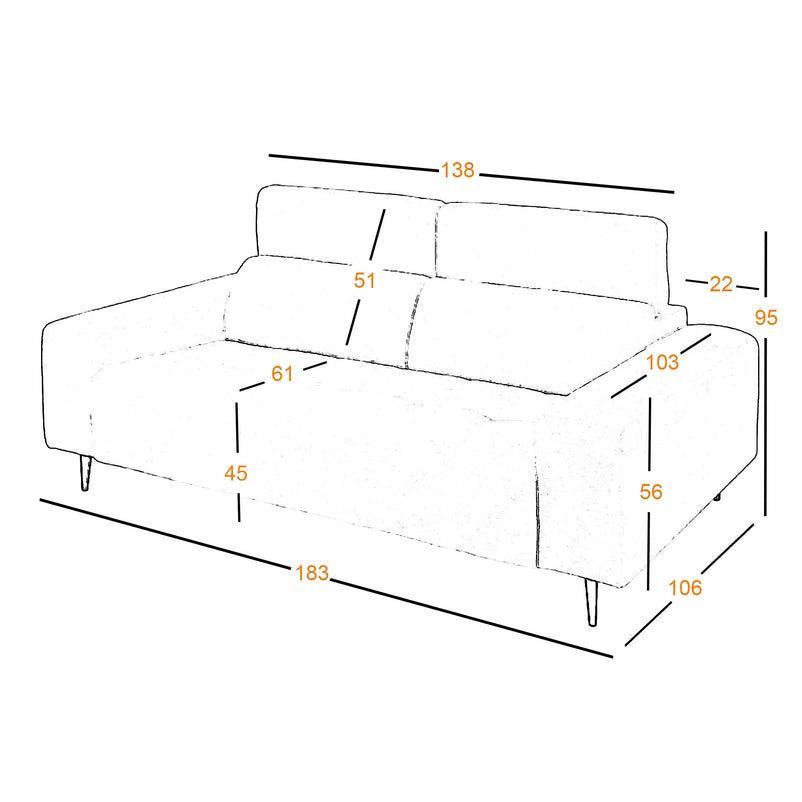 138

51

22

95

61

103

45

56

183

106