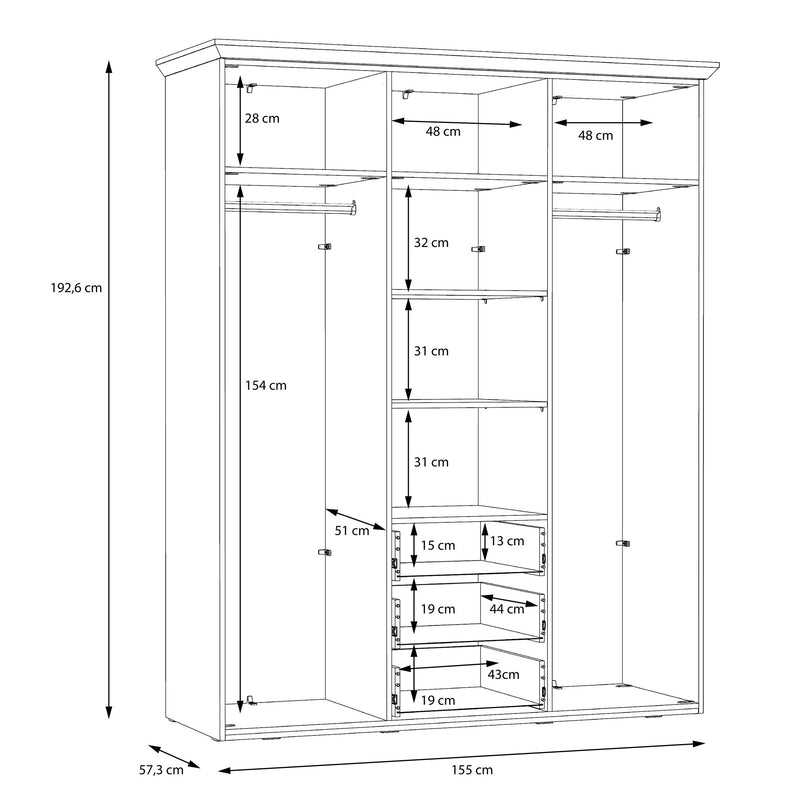 192,6 cm

28 cm

48 cm

48 cm

32 cm

31 cm

154 cm

31 cm

51 cm

15 cm

13 cm

19 cm

44 cm

43cm

19 cm

57,3 cm

155 cm