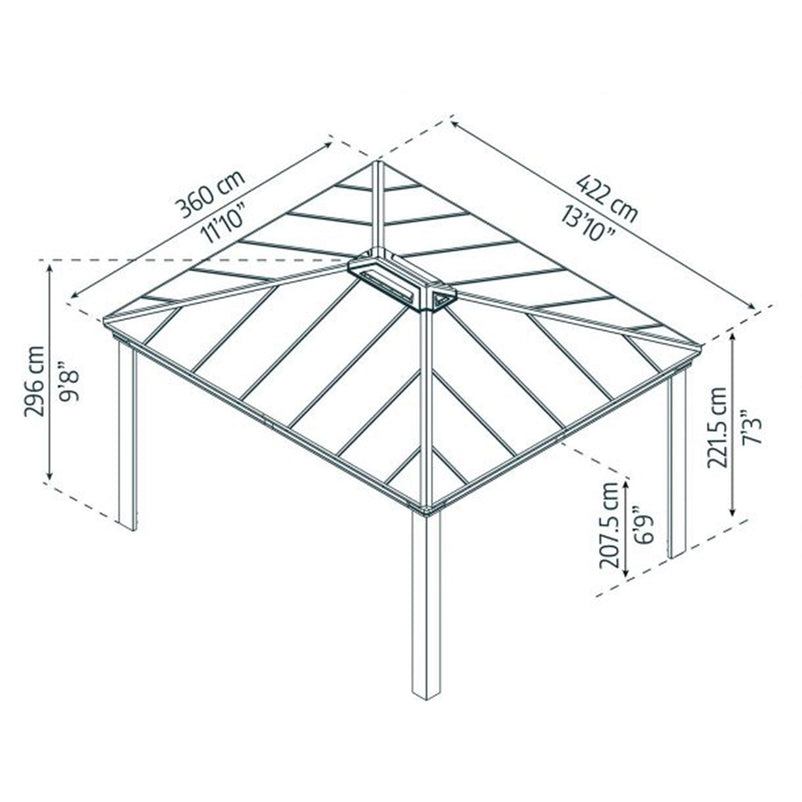 360 cm
11'10"

422 cm
13'10"

296 cm
9'8"

221.5 cm
7'3"

207.5 cm
6'9"