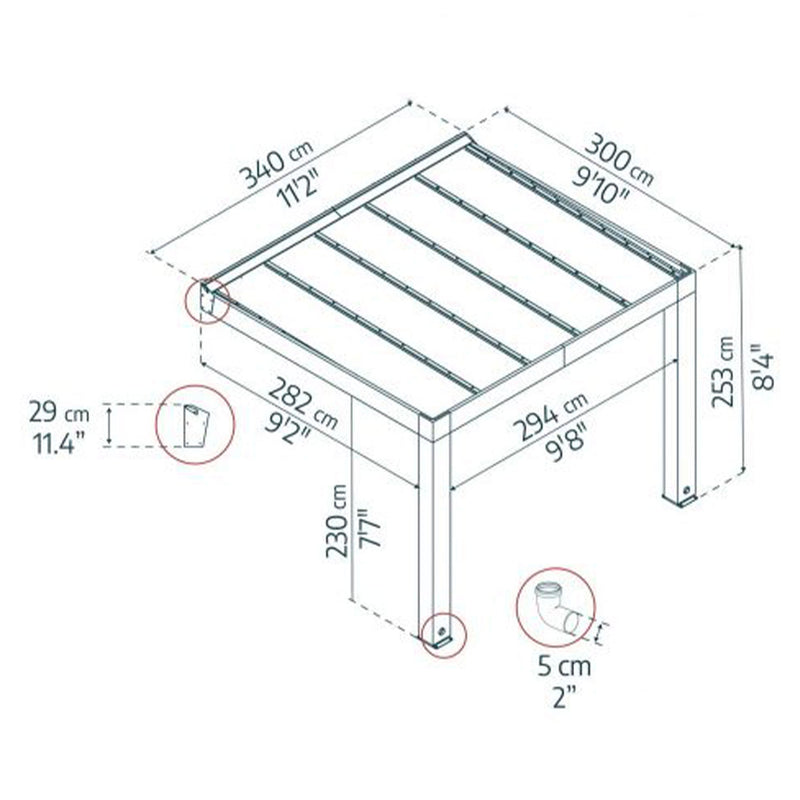 340 cm
11'2"

300 cm
9'10"

253 cm
8'4"

282 cm
9'2"

294 cm
9'8"

29 cm
11.4"

230 cm
7'7"

5 cm
2"