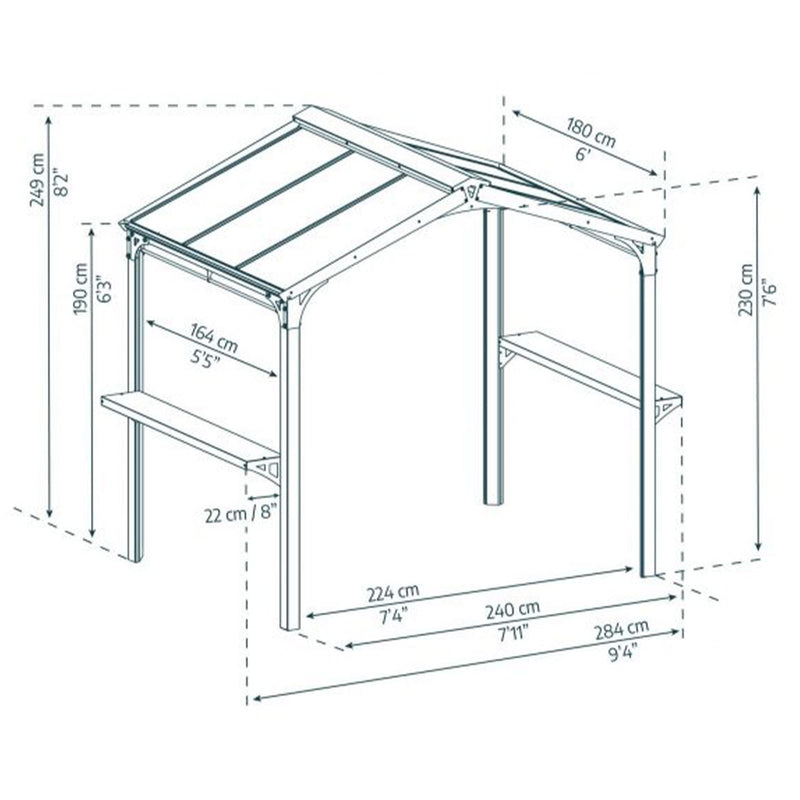 249 cm
8'2"

190 cm
6'3"

180 cm
6'

230 cm
7'6"

164 cm
5'5"

22 cm / 8"

224 cm
7'4"

240 cm
7'11"

284 cm
9'4"