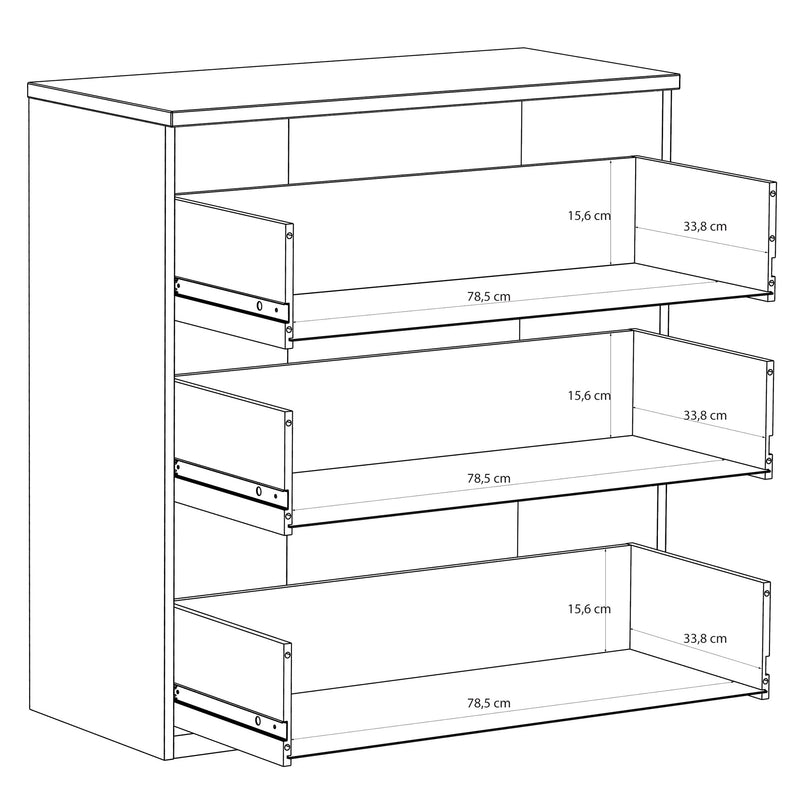 15,6 cm
33,8 cm
78,5 cm
15,6 cm
33,8 cm
78,5 cm
15,6 cm
33,8 cm
78,5 cm